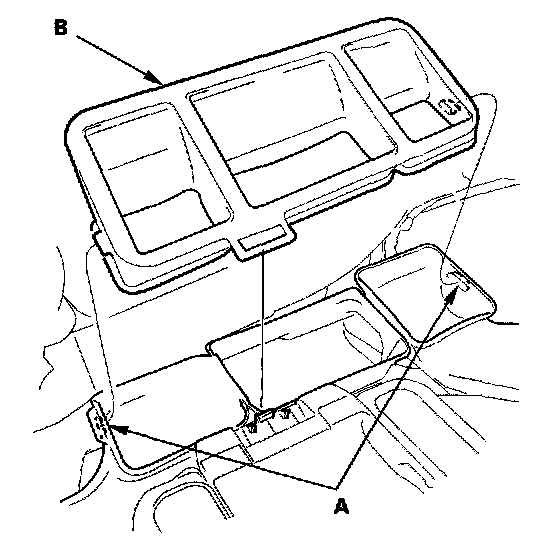 B

A