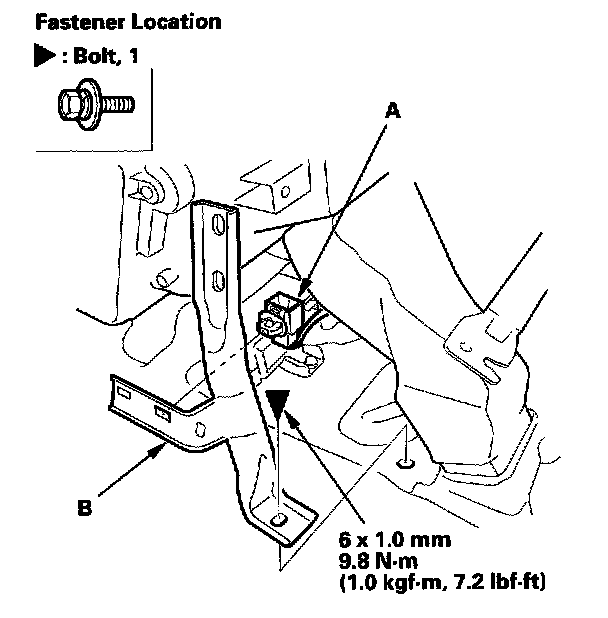 Fastener Location

▶ : Bolt, 1

A

B

6 x 1.0 mm
9.8 N·m
(1.0 kgf·m, 7.2 lbf·ft)