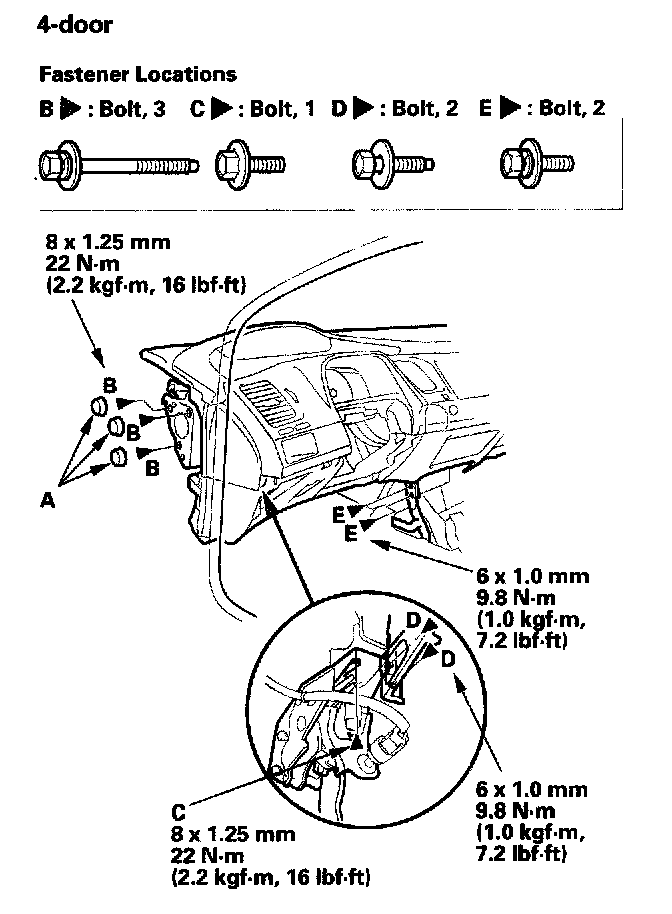 4-door

Fastener Locations

B ▶ : Bolt, 3 C ▶ : Bolt, 1 D ▶ : Bolt, 2 E ▶ : Bolt, 2

8 x 1.25 mm
22 N·m
(2.2 kgf·m, 16 lbf·ft)

B
B
B
A

E
E

6 x 1.0 mm
9.8 N·m
(1.0 kgf·m,
7.2 lbf·ft)

D
D

6 x 1.0 mm
9.8 N·m
(1.0 kgf·m,
7.2 lbf·ft)

C
8 x 1.25 mm
22 N·m
(2.2 kgf·m, 16 lbf·ft)