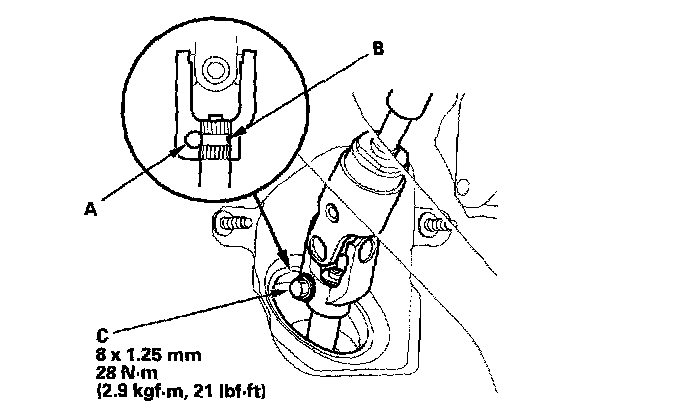 B

A

C
8 x 1.25 mm
28 N·m
(2.9 kgf·m, 21 lbf·ft)