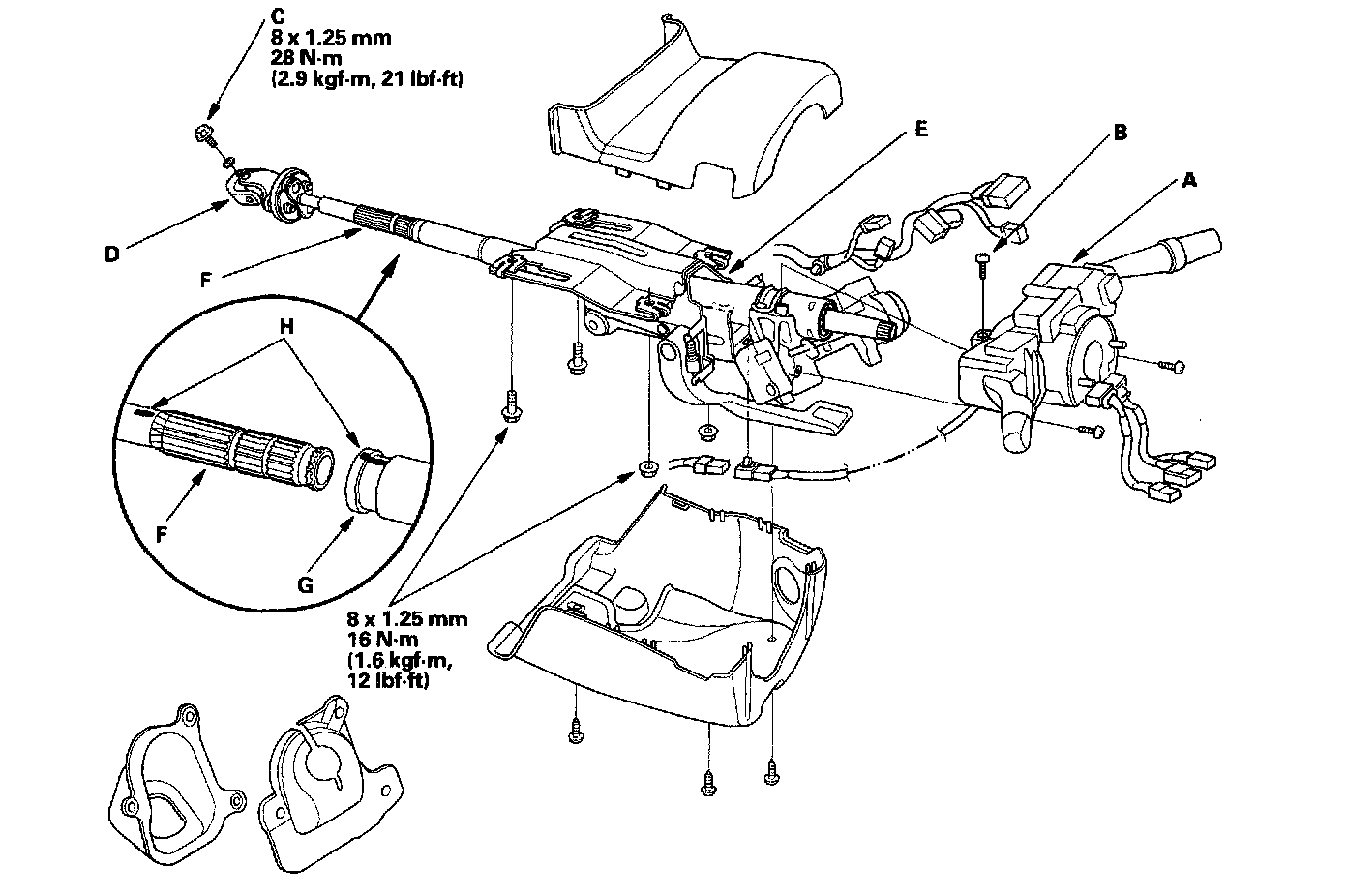 C
8 x 1.25 mm
28 N·m
(2.9 kgf·m, 21 lbf·ft)

E

B

A

D

F

H

F

G

8 x 1.25 mm
16 N·m
(1.6 kgf·m,
12 lbf·ft)