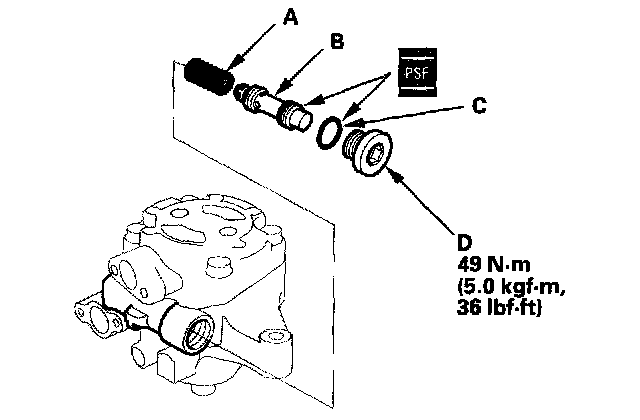 A

B

PSF

C

D
49 N·m
(5.0 kgf·m,
36 lbf·ft)