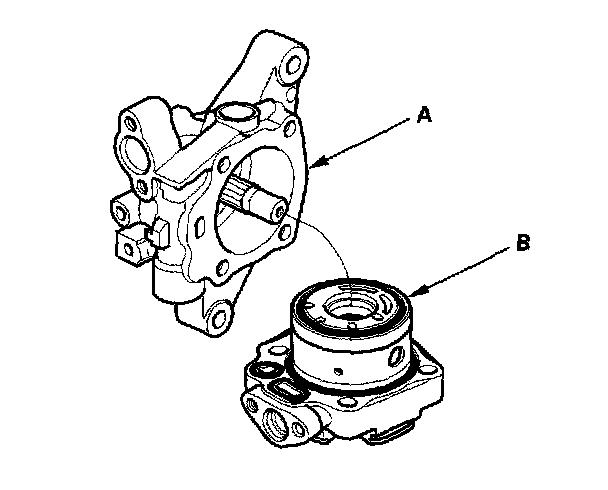 A

B