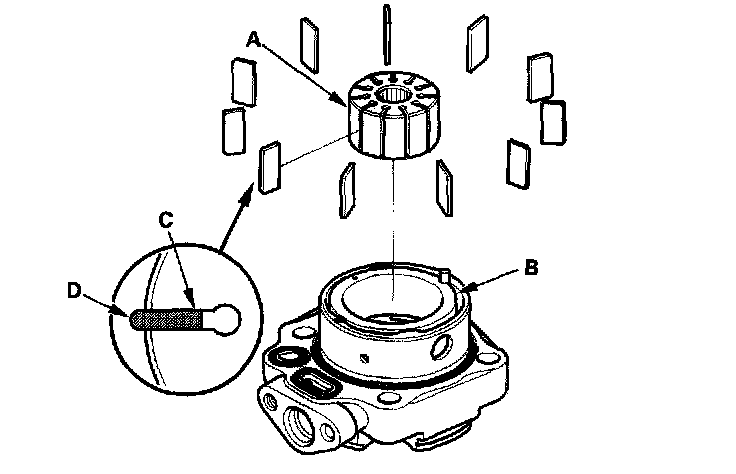 A
C
D
B