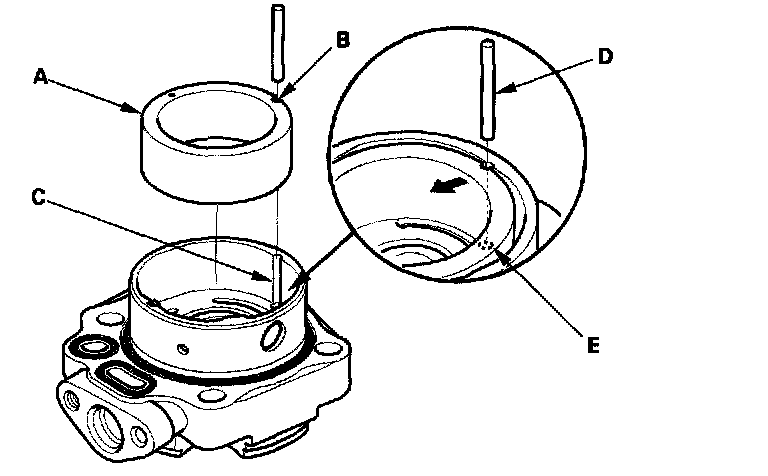 A
B
C
D
E