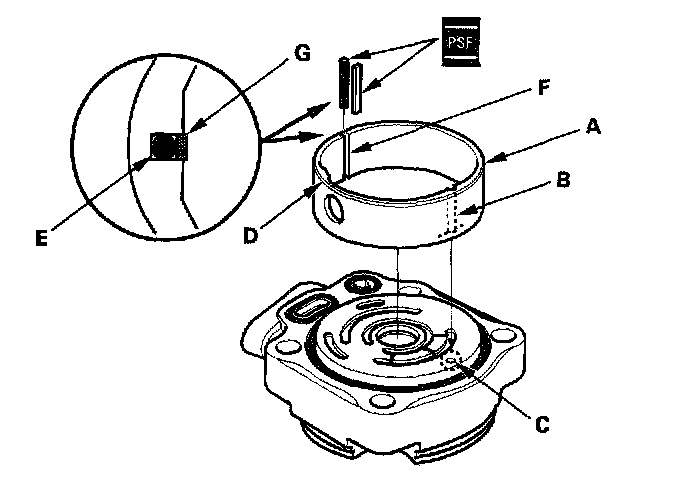 G
PSF
F
A
B
E
D
C