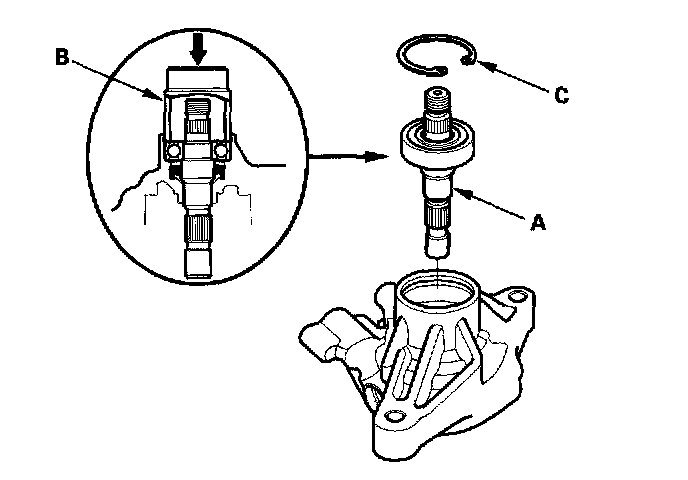 B

C

A