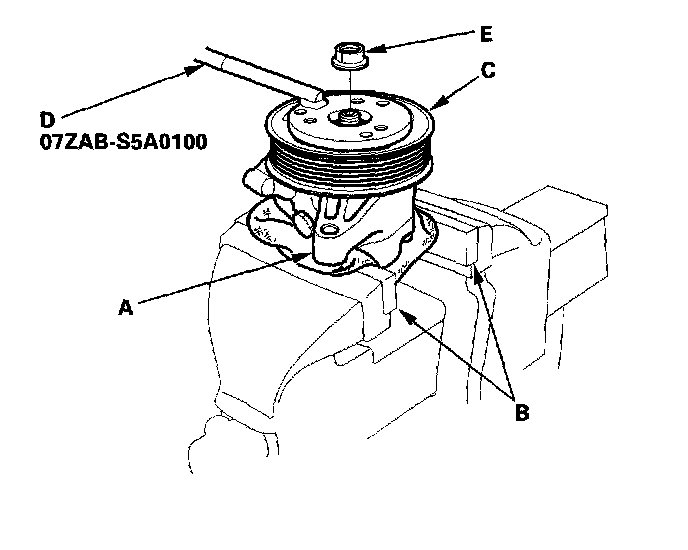 E
C
D
07ZAB-S5A0100
A
B