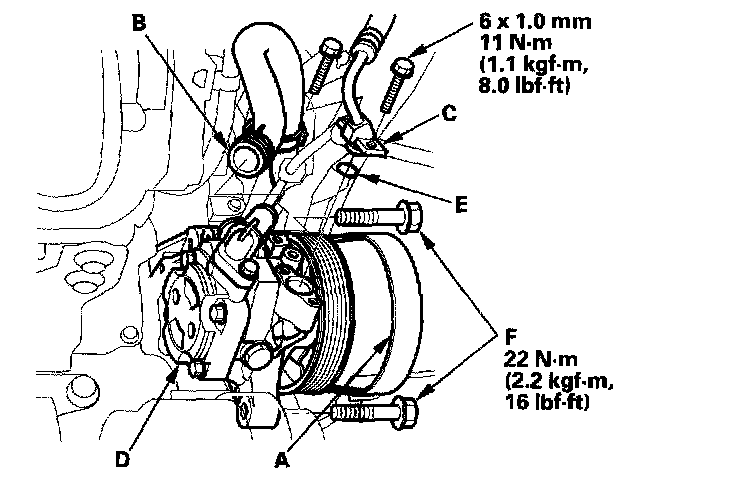 B

6 x 1.0 mm
11 N·m
(1.1 kgf·m,
8.0 lbf·ft)

C

E

F
22 N·m
(2.2 kgf·m,
16 lbf·ft)

D

A