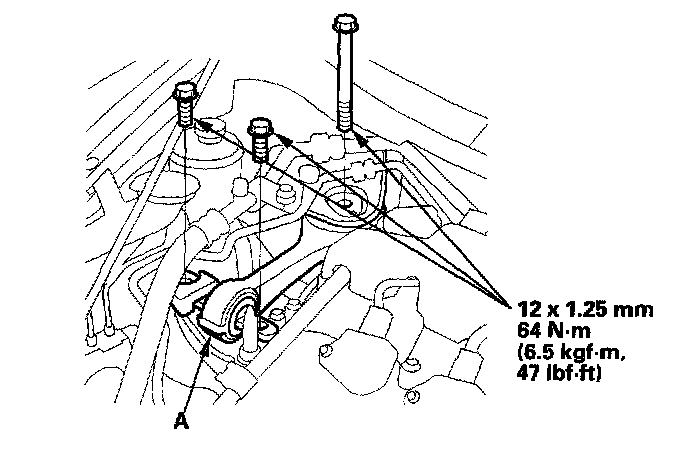 12 x 1.25 mm
64 N·m
(6.5 kgf·m,
47 lbf·ft)

A