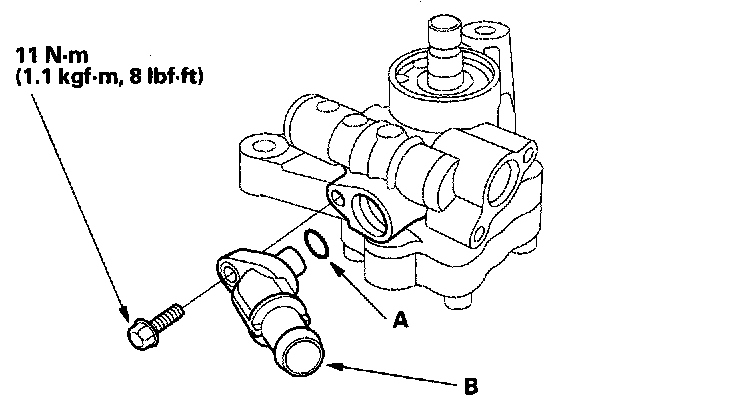 11 N·m
(1.1 kgf·m, 8 lbf·ft)

A

B