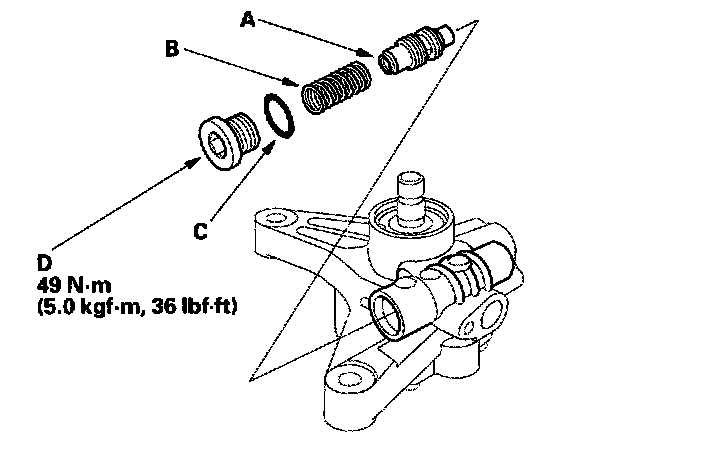 A

B

C

D
49 N·m
(5.0 kgf·m, 36 lbf·ft)