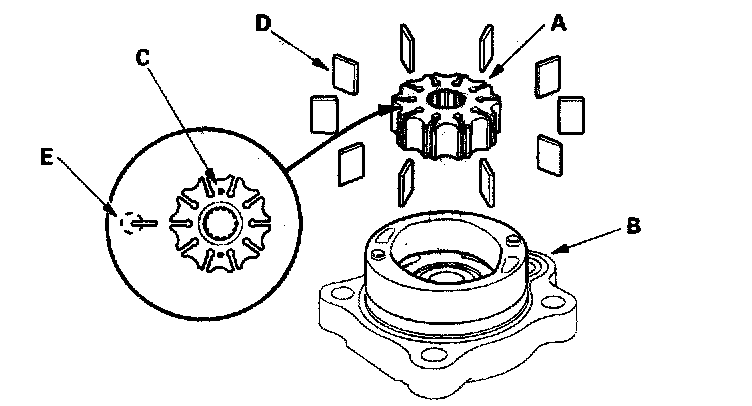 D
A
C
E
B