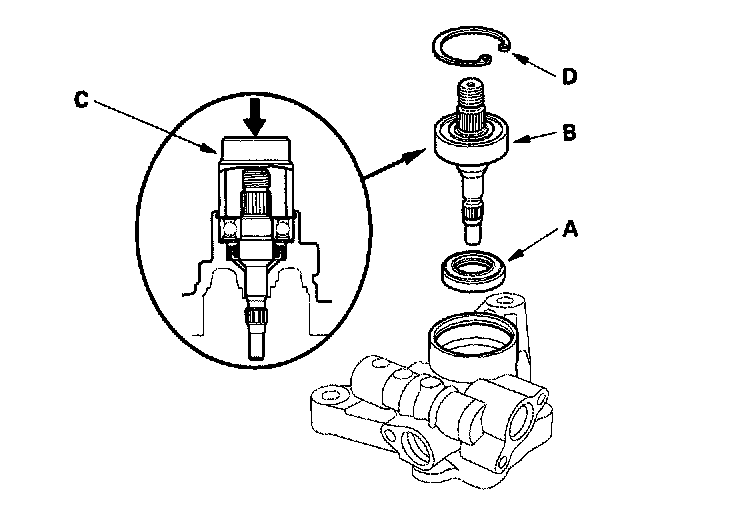 C
D
B
A