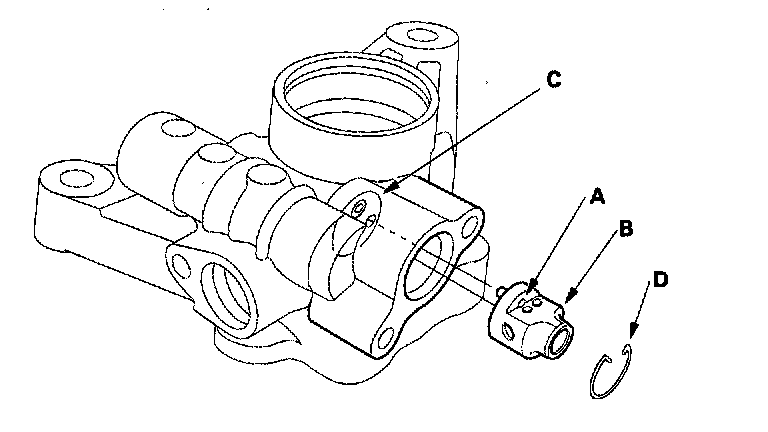 C
A
B
D