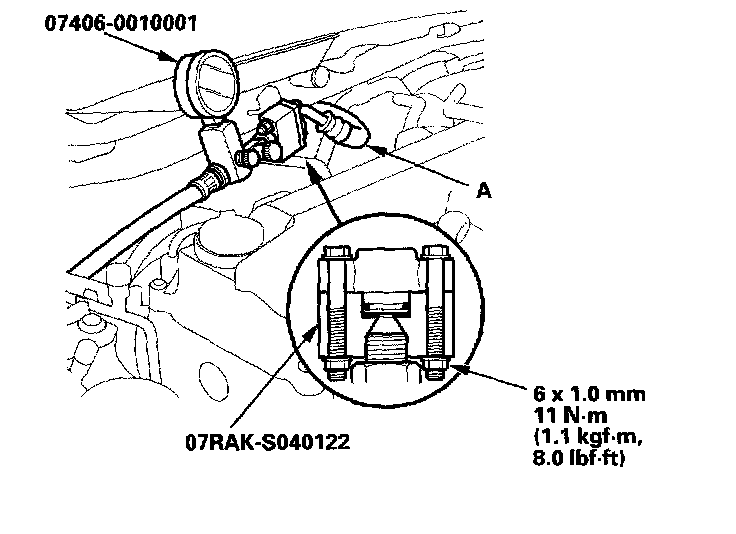 07406-0010001

A

07RAK-S040122

6 x 1.0 mm
11 N·m
(1.1 kgf·m,
8.0 lbf·ft)