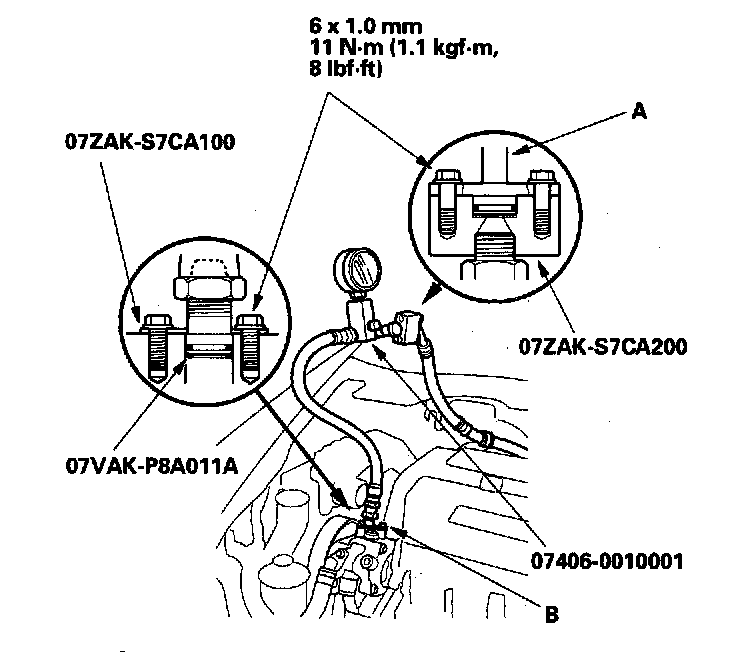 6 x 1.0 mm
11 N·m (1.1 kgf·m,
8 lbf·ft)

A

07ZAK-S7CA100

07ZAK-S7CA200

07VAK-P8A011A

07406-0010001

B