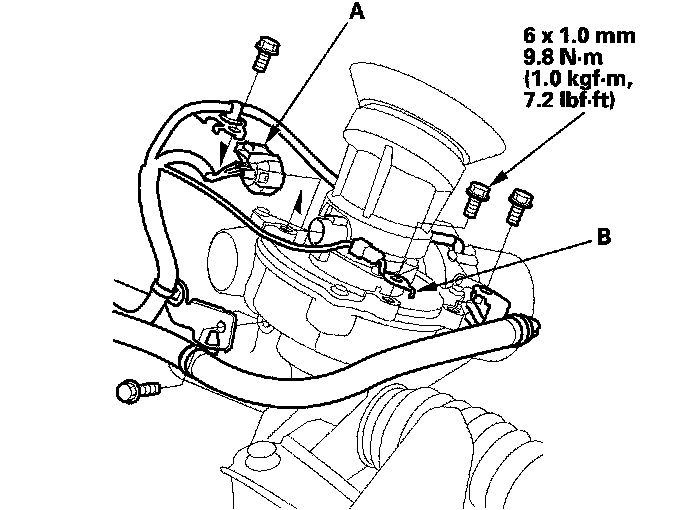 A

6 x 1.0 mm
9.8 N·m
(1.0 kgf·m,
7.2 lbf·ft)

B