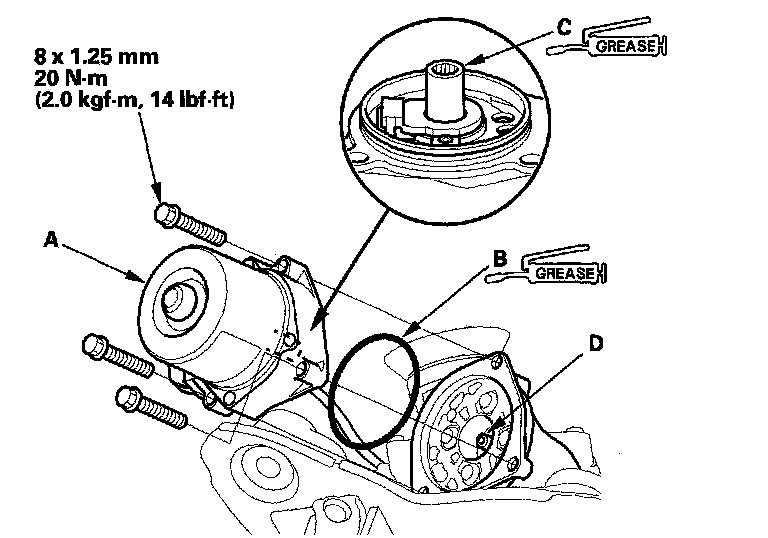 8 x 1.25 mm
20 N·m
(2.0 kgf·m, 14 lbf·ft)

C
GREASE

A

B
GREASE

D