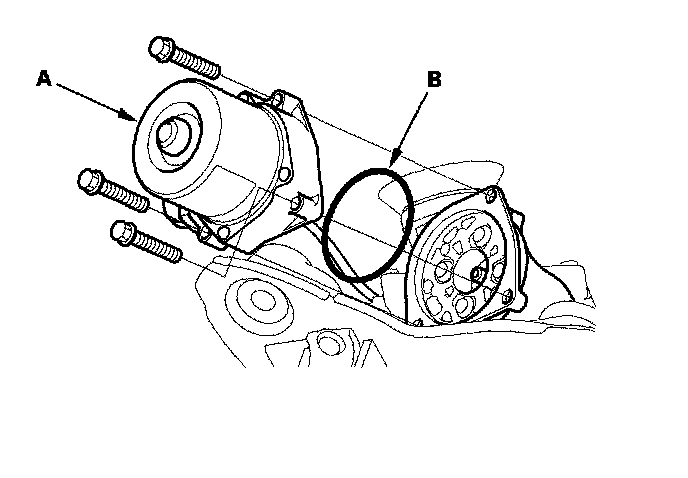 A

B