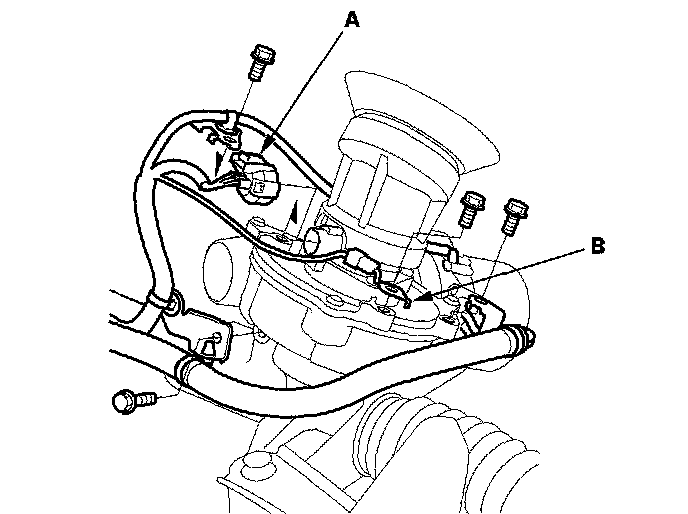 A

B