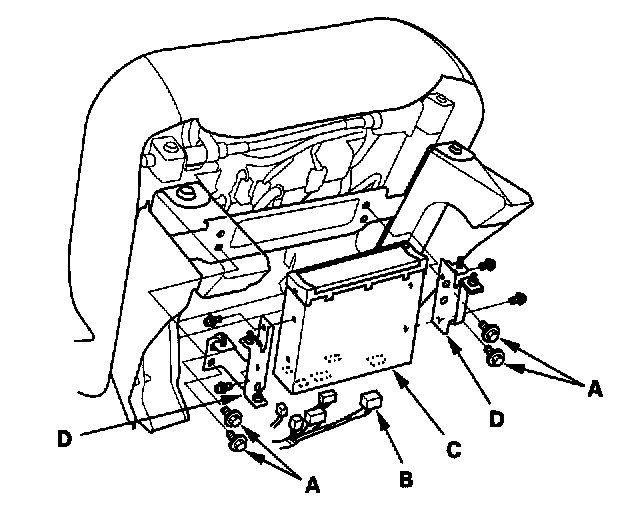 A
D
C
D
B
A