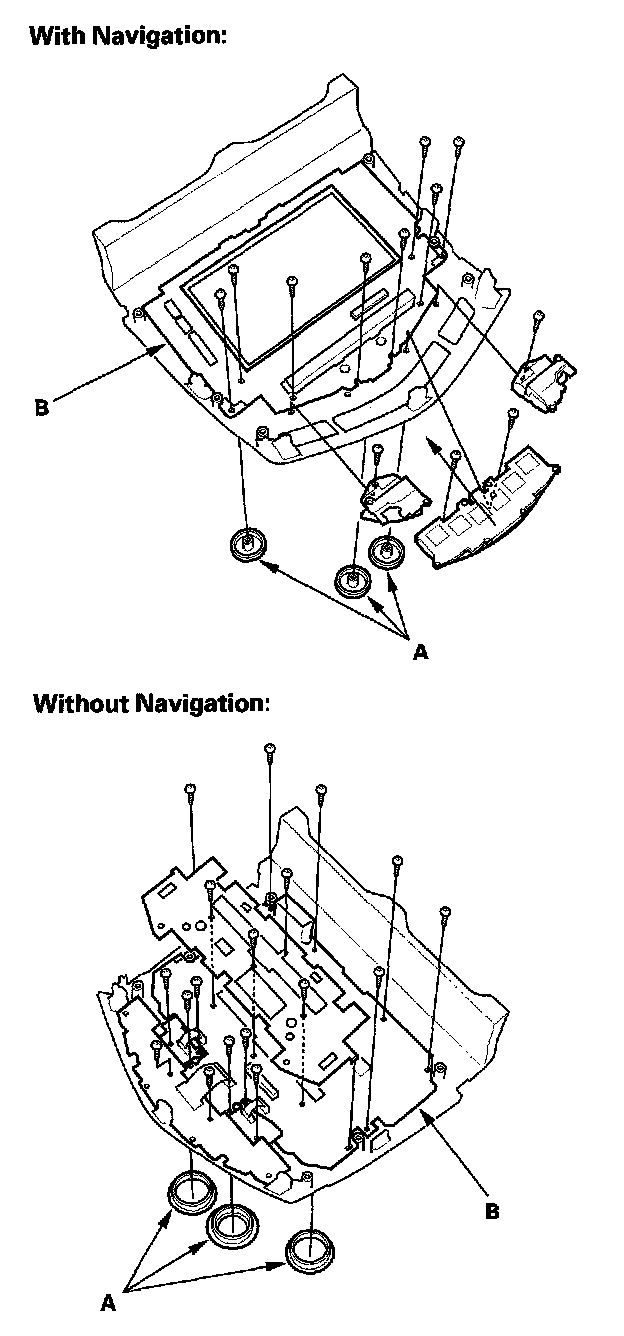 With Navigation:

B

A

Without Navigation:

B

A