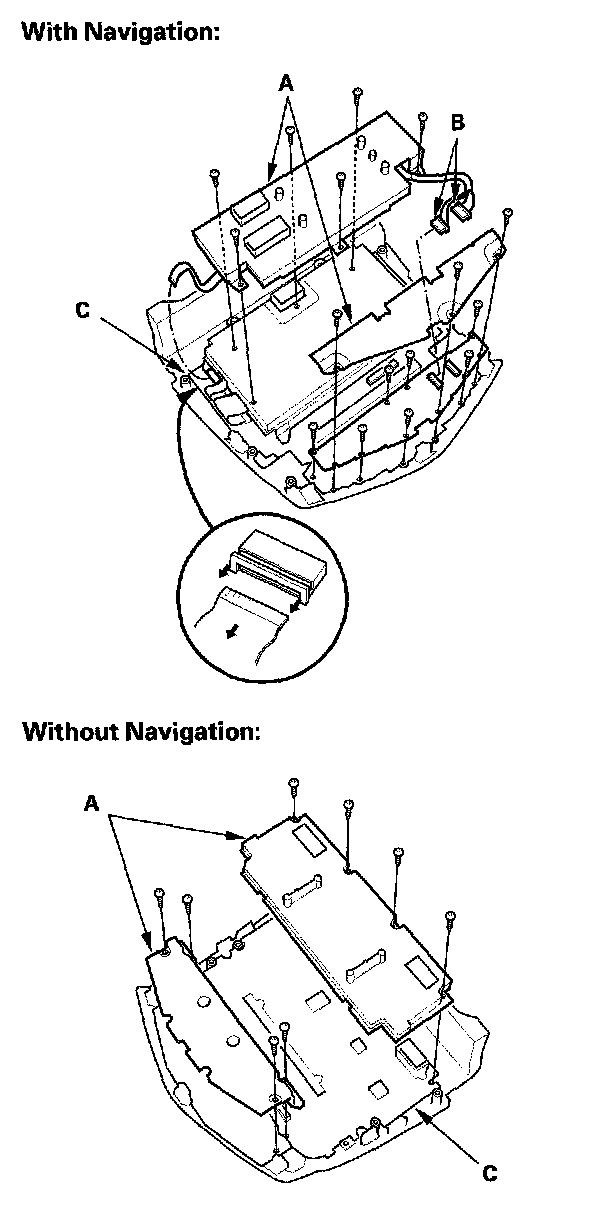 With Navigation:

A

B

C

Without Navigation:

A

C