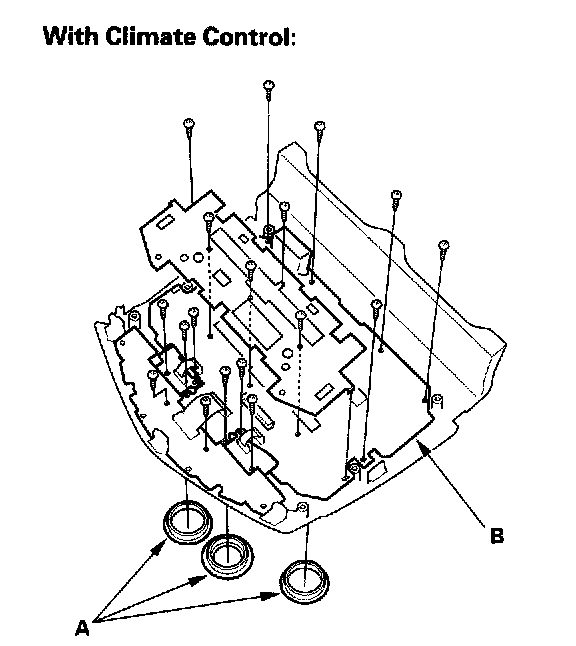 With Climate Control:

B

A