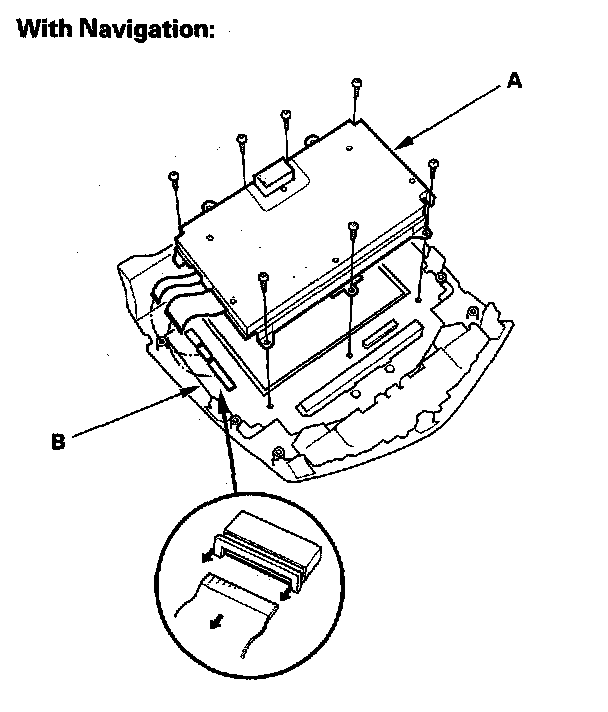 With Navigation:

A

B