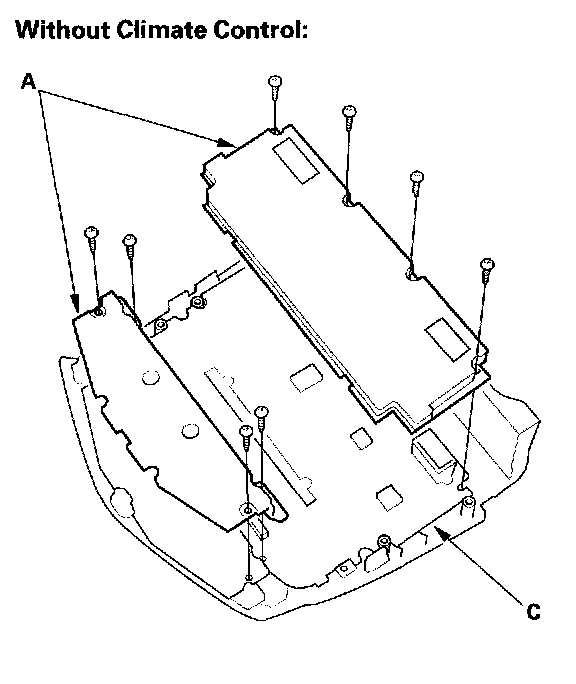 Without Climate Control:

A

C