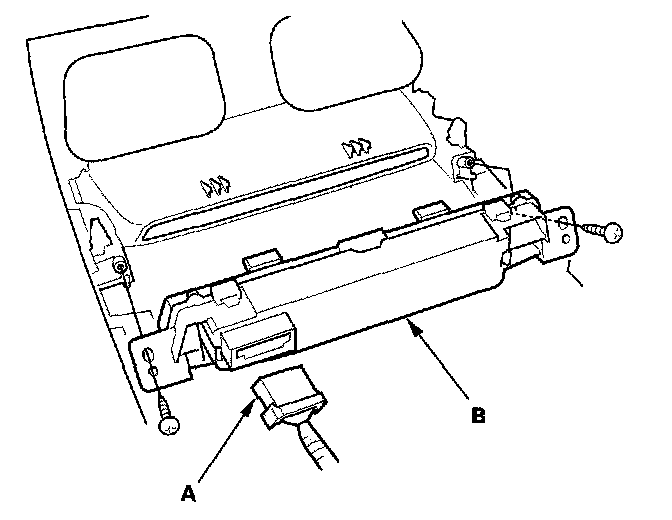 B

A