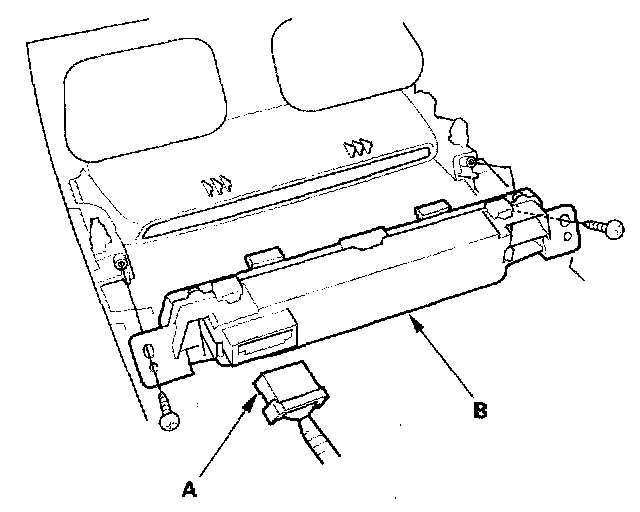 B

A