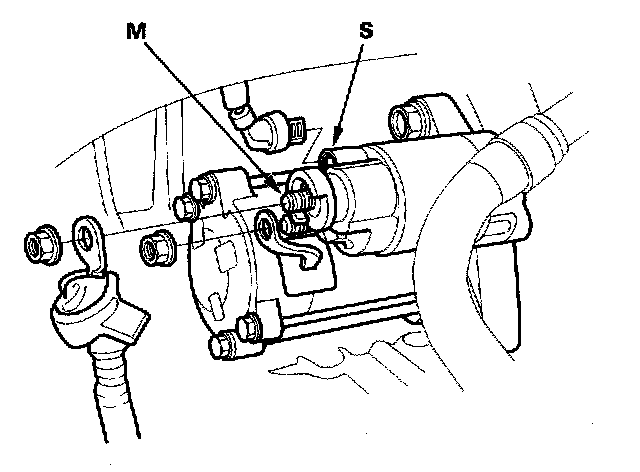 M

S