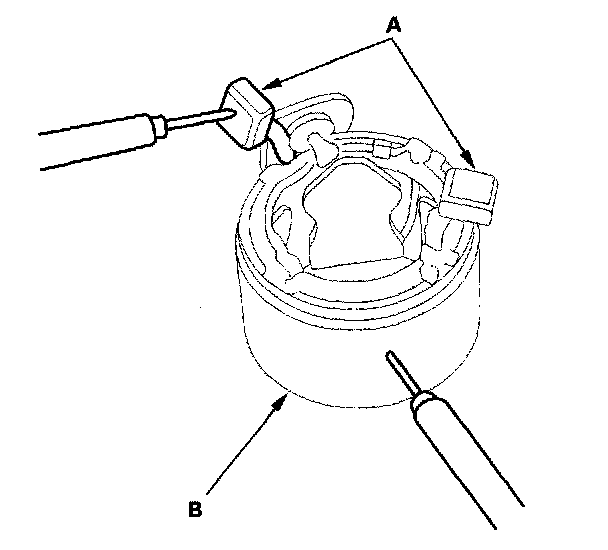 A
B