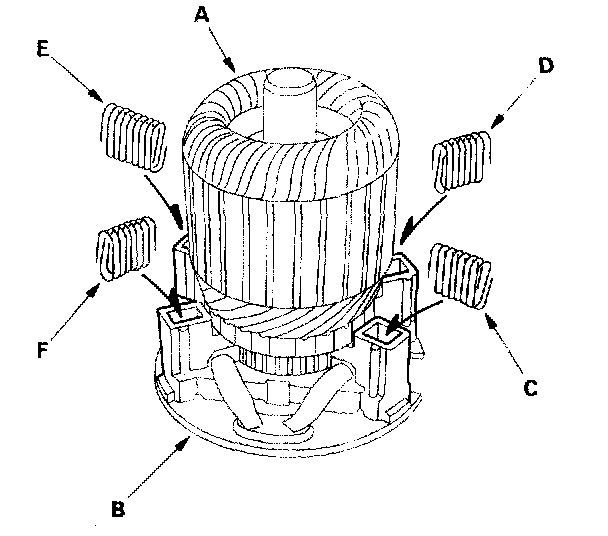 A
E
D
F
C
B