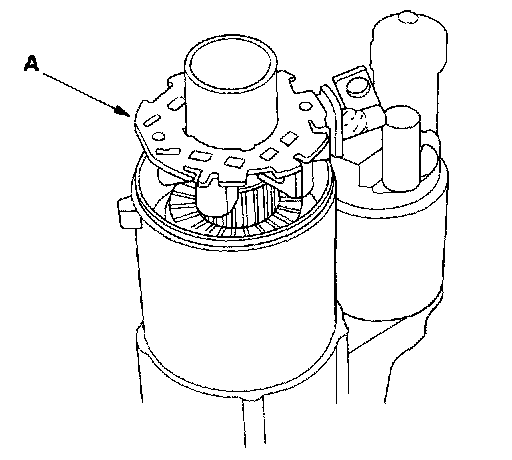 A