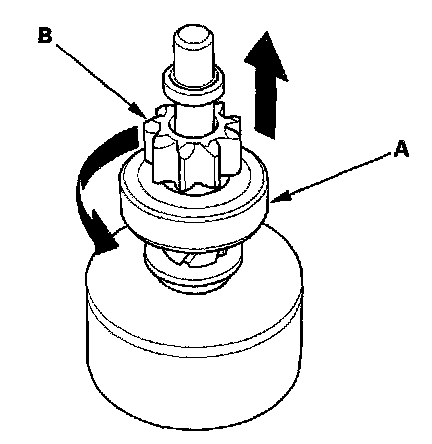 B
A