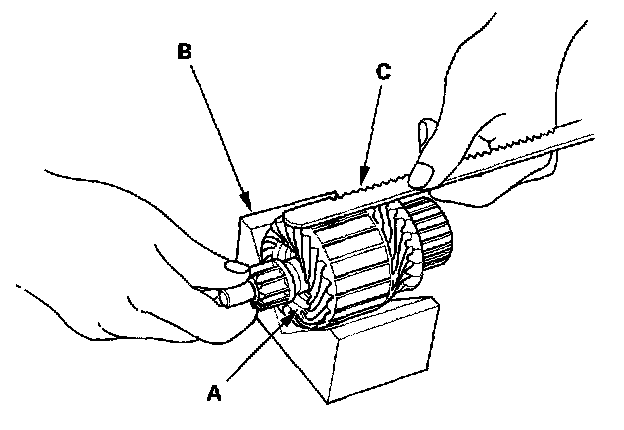 B
C
A