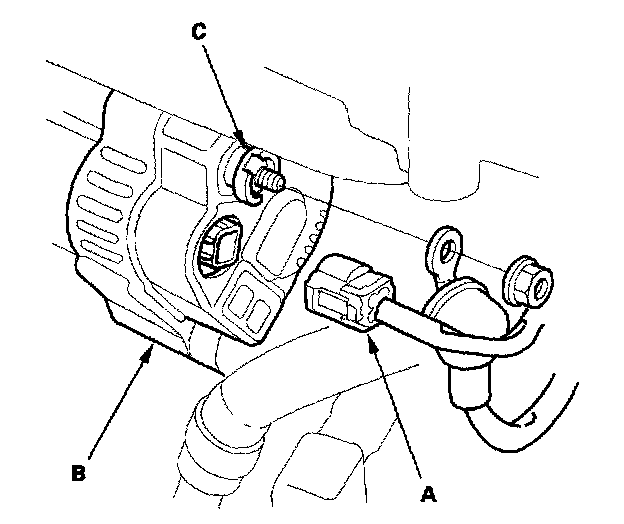 C

B

A