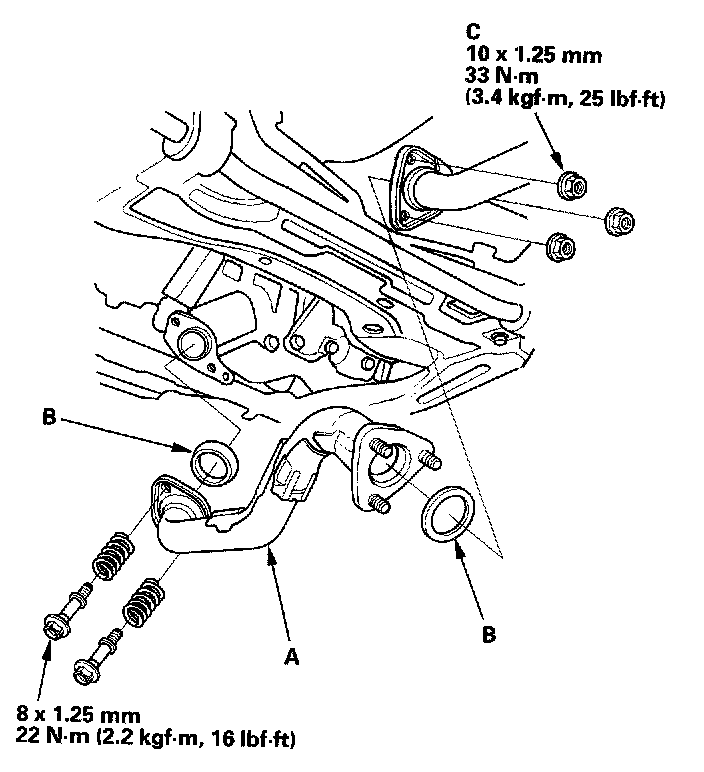 C
10 x 1.25 mm
33 N·m
(3.4 kgf·m, 25 lbf·ft)

B

B

A

8 x 1.25 mm
22 N·m (2.2 kgf·m, 16 lbf·ft)