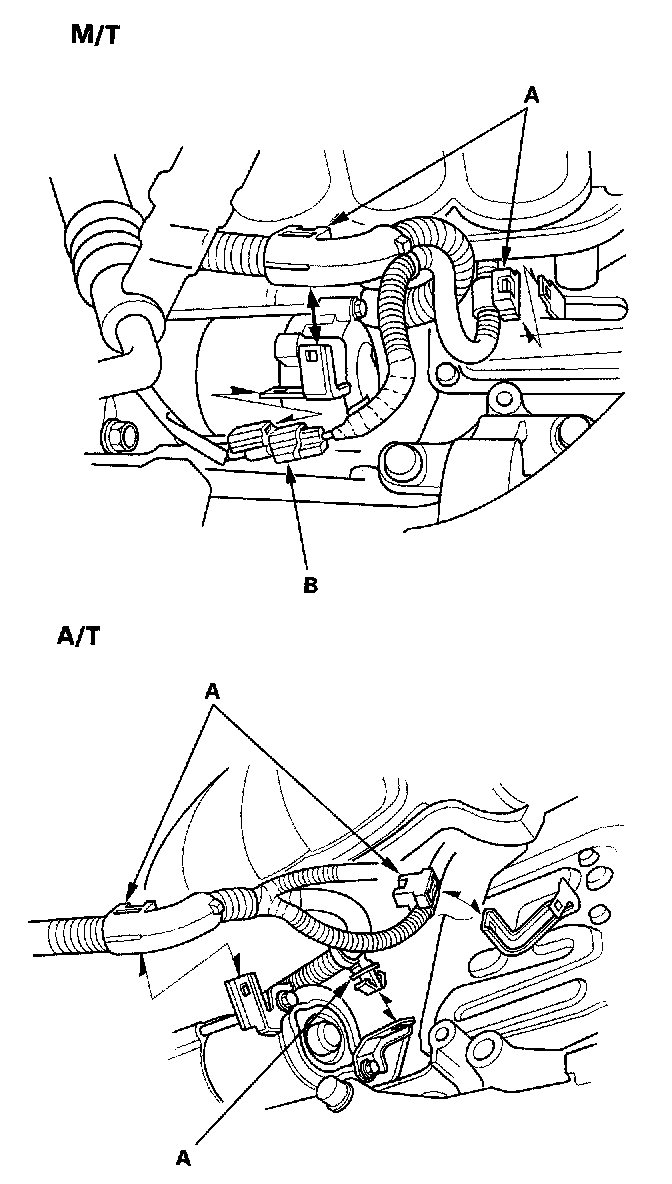 M/T

A

B

A/T

A

A