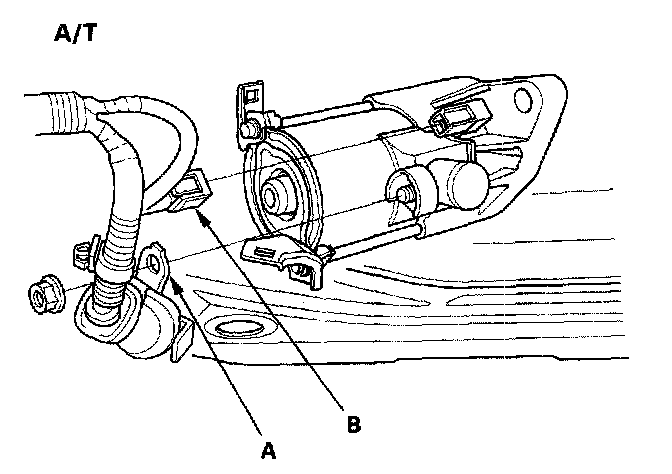 A/T

B

A