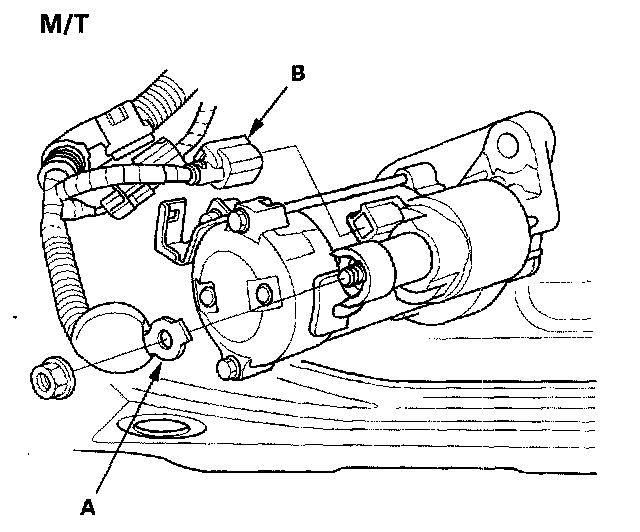 M/T

B

A