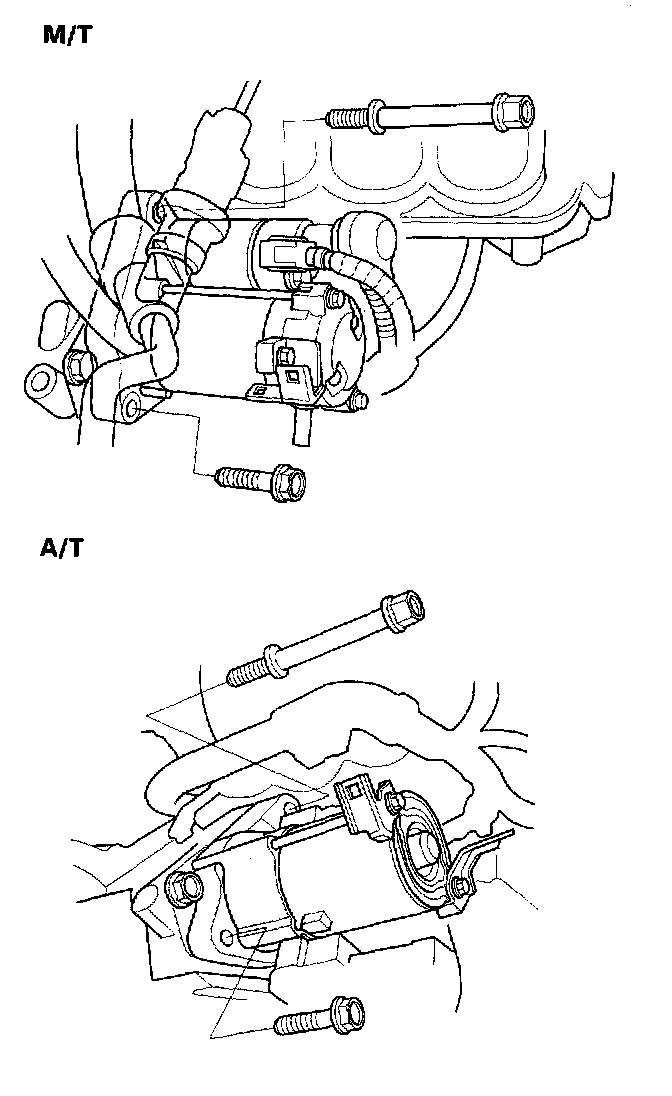 M/T

A/T