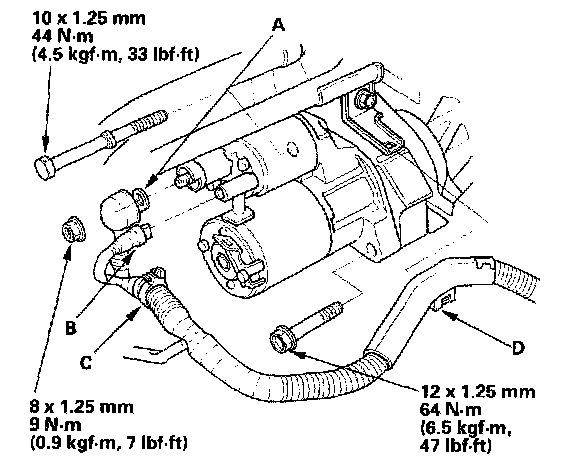 10 x 1.25 mm
44 N·m
(4.5 kgf·m, 33 lbf·ft)

A

B

C

D

8 x 1.25 mm
9 N·m
(0.9 kgf·m, 7 lbf·ft)

12 x 1.25 mm
64 N·m
(6.5 kgf·m,
47 lbf·ft)