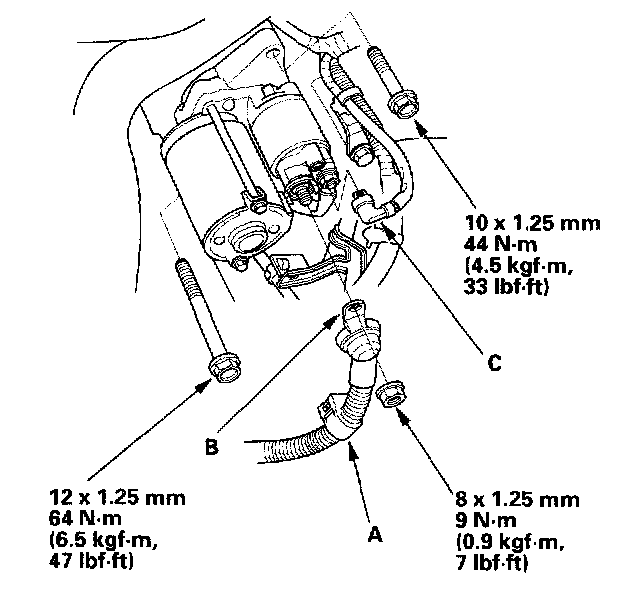 10 x 1.25 mm
44 N·m
(4.5 kgf·m,
33 lbf·ft)

C

B

12 x 1.25 mm
64 N·m
(6.5 kgf·m,
47 lbf·ft)

A

8 x 1.25 mm
9 N·m
(0.9 kgf·m,
7 lbf·ft)