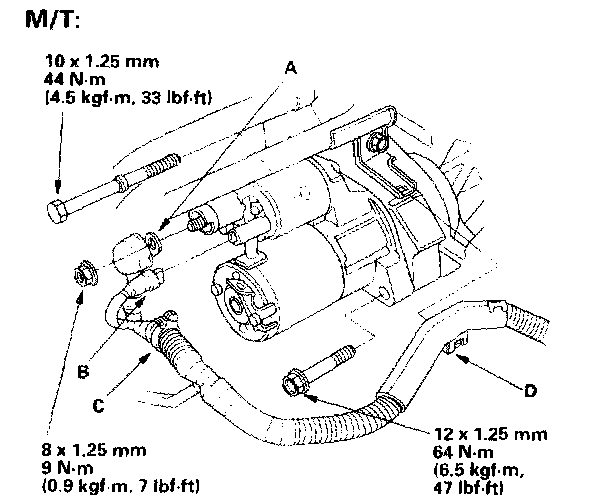 M/T:

10 x 1.25 mm
44 N·m
(4.5 kgf·m, 33 lbf·ft)

A

B

C

D

8 x 1.25 mm
9 N·m
(0.9 kgf·m, 7 lbf·ft)

12 x 1.25 mm
64 N·m
(6.5 kgf·m,
47 lbf·ft)