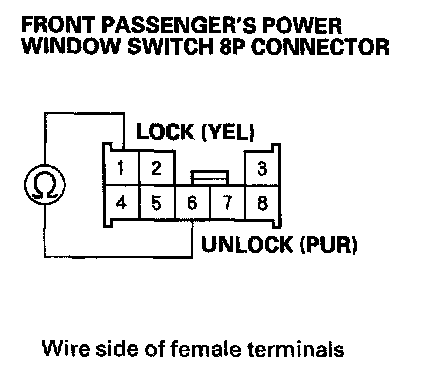 FRONT PASSENGER'S POWER WINDOW SWITCH 8P CONNECTOR

LOCK (YEL)

$\Omega$

1
2
3
4
5
6
7
8

UNLOCK (PUR)

Wire side of female terminals