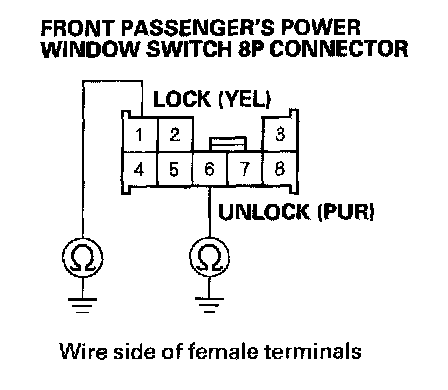 FRONT PASSENGER'S POWER WINDOW SWITCH 8P CONNECTOR

LOCK (YEL)

1
2
3
4
5
6
7
8

UNLOCK (PUR)

Ω
Ω

Wire side of female terminals